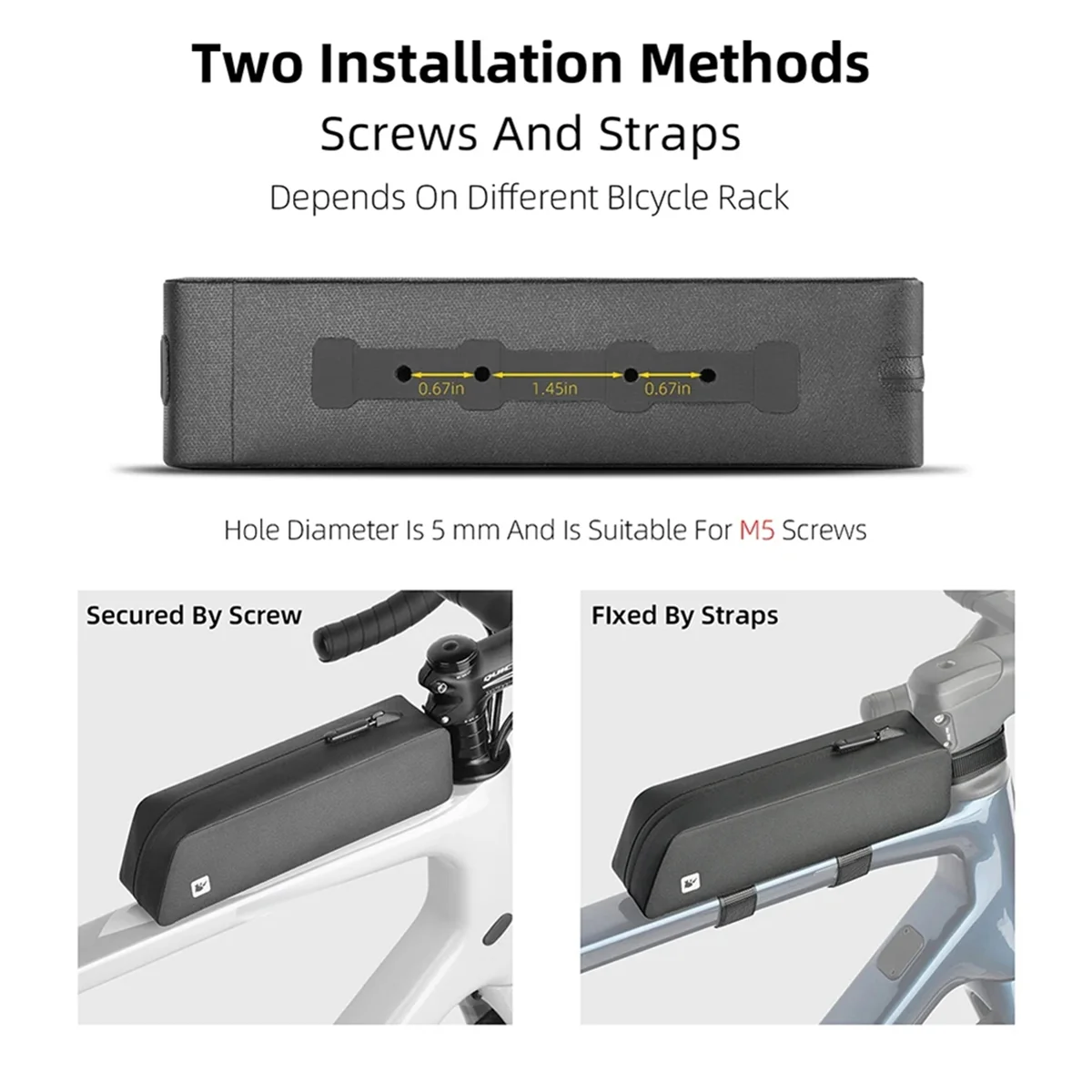 Two Installation Methods

Screws And Straps

Depends On Different BIcycle Rack

0.67in 1.45in 0.67in

Hole Diameter Is 5 mm And Is Suitable For M5 Screws

Secured By Screw

FIxed By Straps